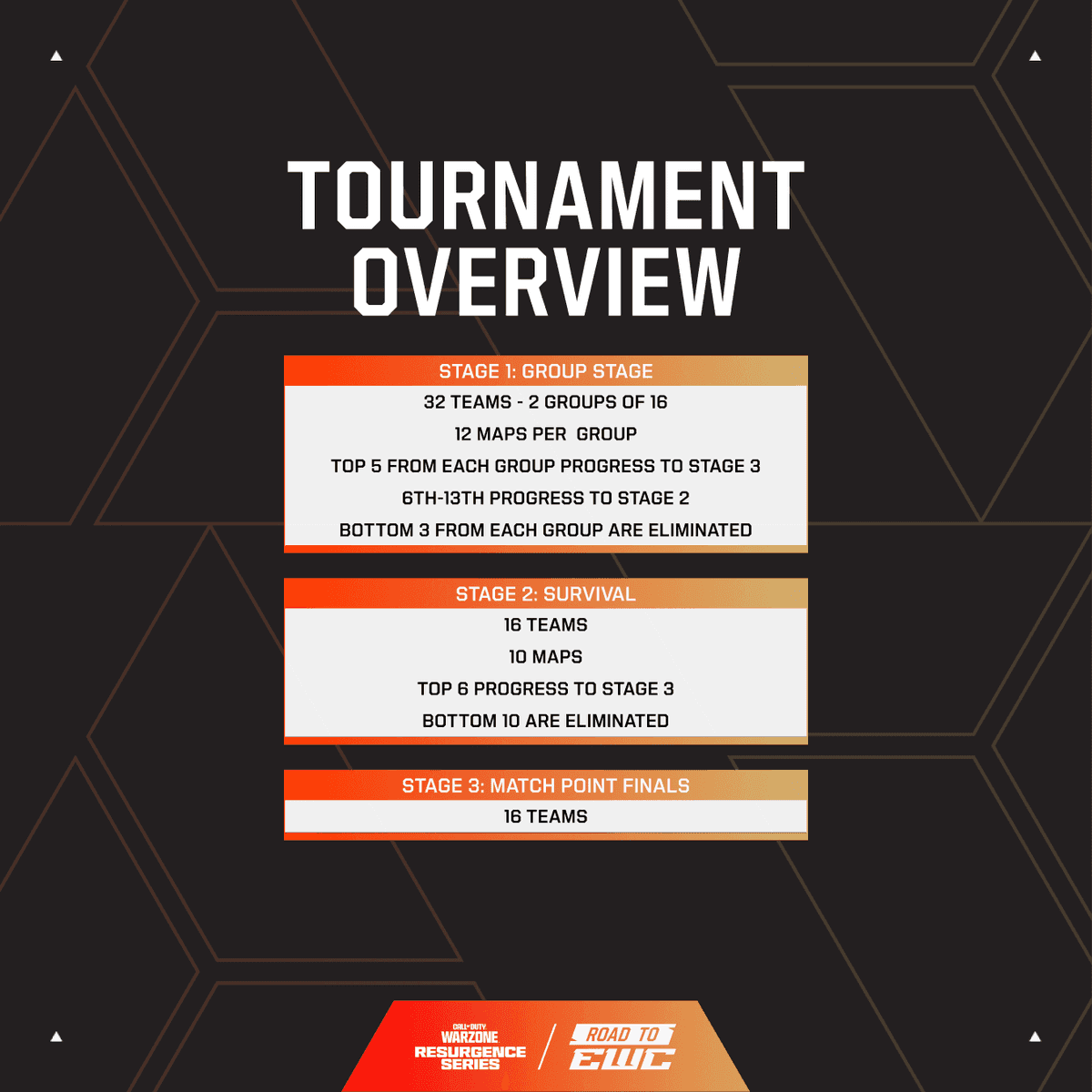 TOURNAMENT OVERVIEW

STAGE 1: GROUP STAGE
32 TEAMS - 2 GROUPS OF 16
12 MAPS PER GROUP
TOP 5 FROM EACH GROUP PROGRESS TO STAGE 3
6TH-13TH PROGRESS TO STAGE 2
BOTTOM 3 FROM EACH GROUP ARE ELIMINATED

STAGE 2: SURVIVAL
16 TEAMS
10 MAPS
TOP 6 PROGRESS TO STAGE 3
BOTTOM 10 ARE ELIMINATED

STAGE 3: MATCH POINT FINALS
16 TEAMS

CALL OF DUTY WARZONE RESURGENCE SERIES
ROAD TO EWC